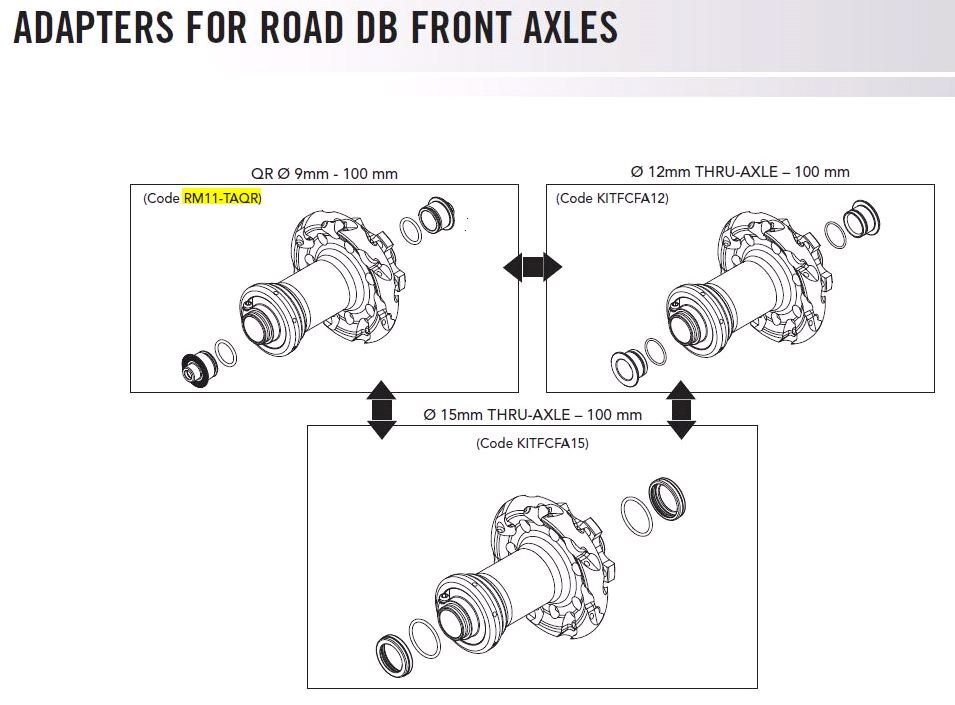 ADAPTERS FOR ROAD DB FRONT AXLES

QR Ø 9mm - 100 mm

(Code RM11-TAQR)

Ø 12mm THRU-AXLE – 100 mm

(Code KITFCFA12)

Ø 15mm THRU-AXLE – 100 mm

(Code KITFCFA15)